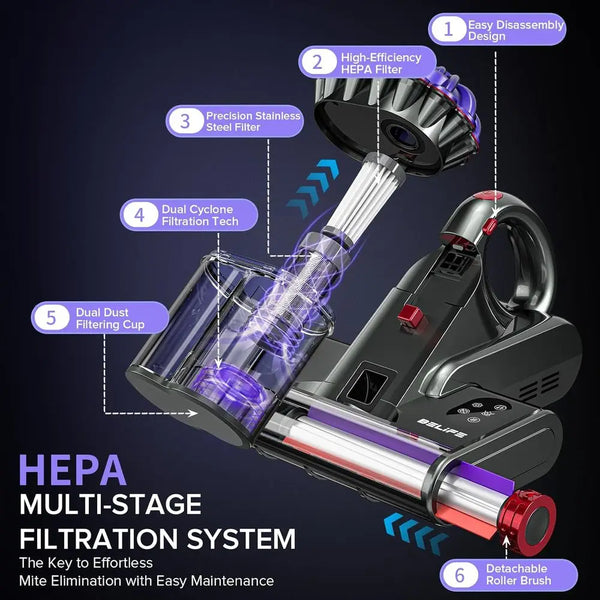 1 Easy Disassembly Design

2 High-Efficiency HEPA Filter

3 Precision Stainless Steel Filter

4 Dual Cyclone Filtration Tech

5 Dual Dust Filtering Cup

BELIFE

HEPA
MULTI-STAGE
FILTRATION SYSTEM
The Key to Effortless Mite Elimination with Easy Maintenance

6 Detachable Roller Brush