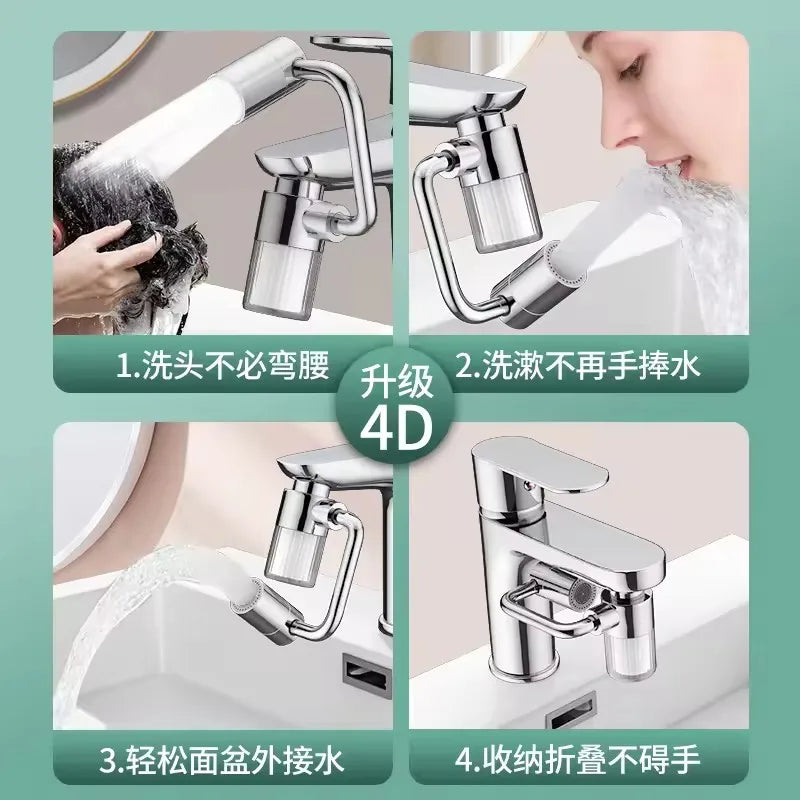 1.洗头不必弯腰

升级
4D

2.洗漱不再手捧水

3.轻松面盆外接水

4.收纳折叠不碍手