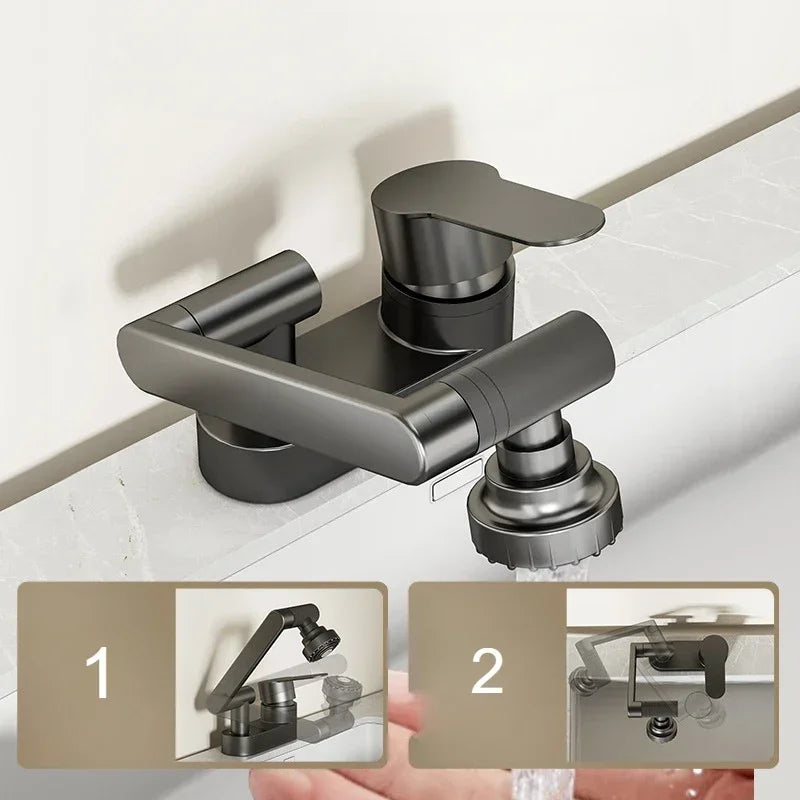 1

2