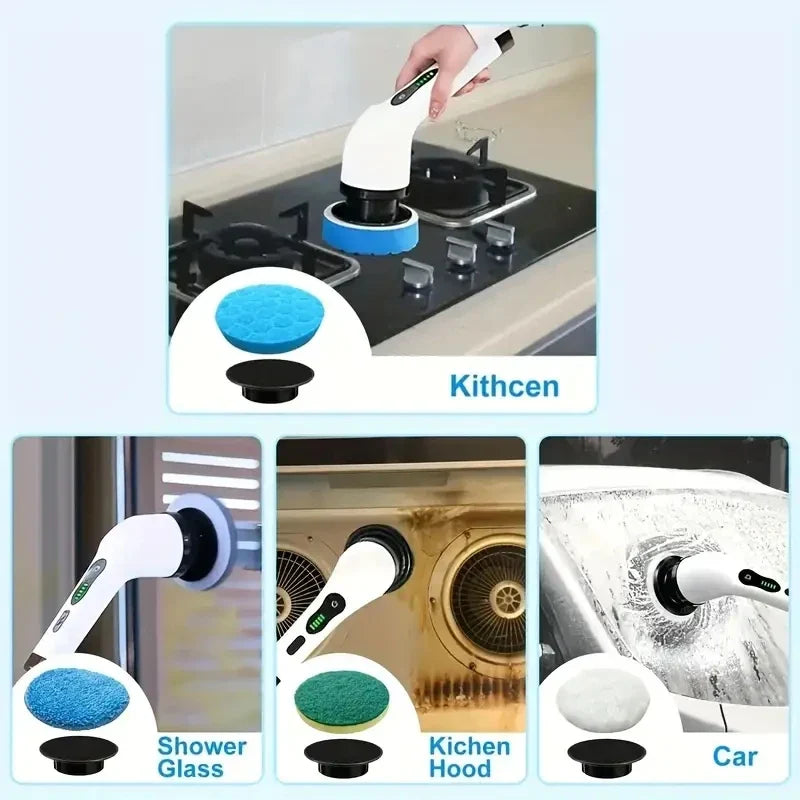 Kithcen

Shower Glass

Kichen Hood

Car