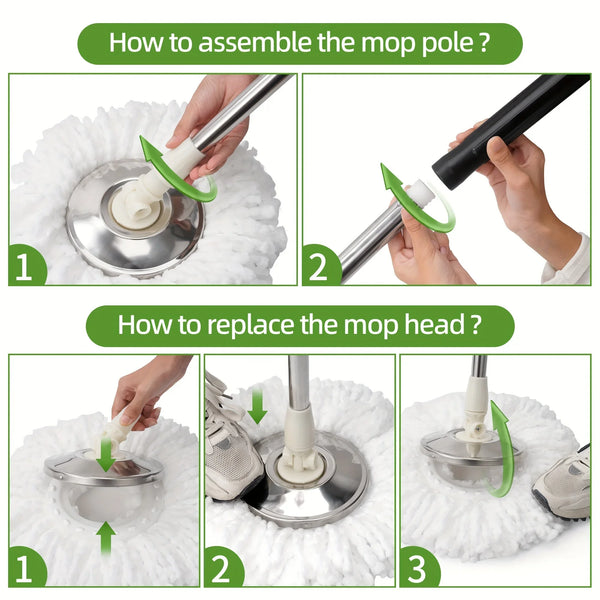 How to assemble the mop pole ?

1

2

How to replace the mop head ?

1

2

3